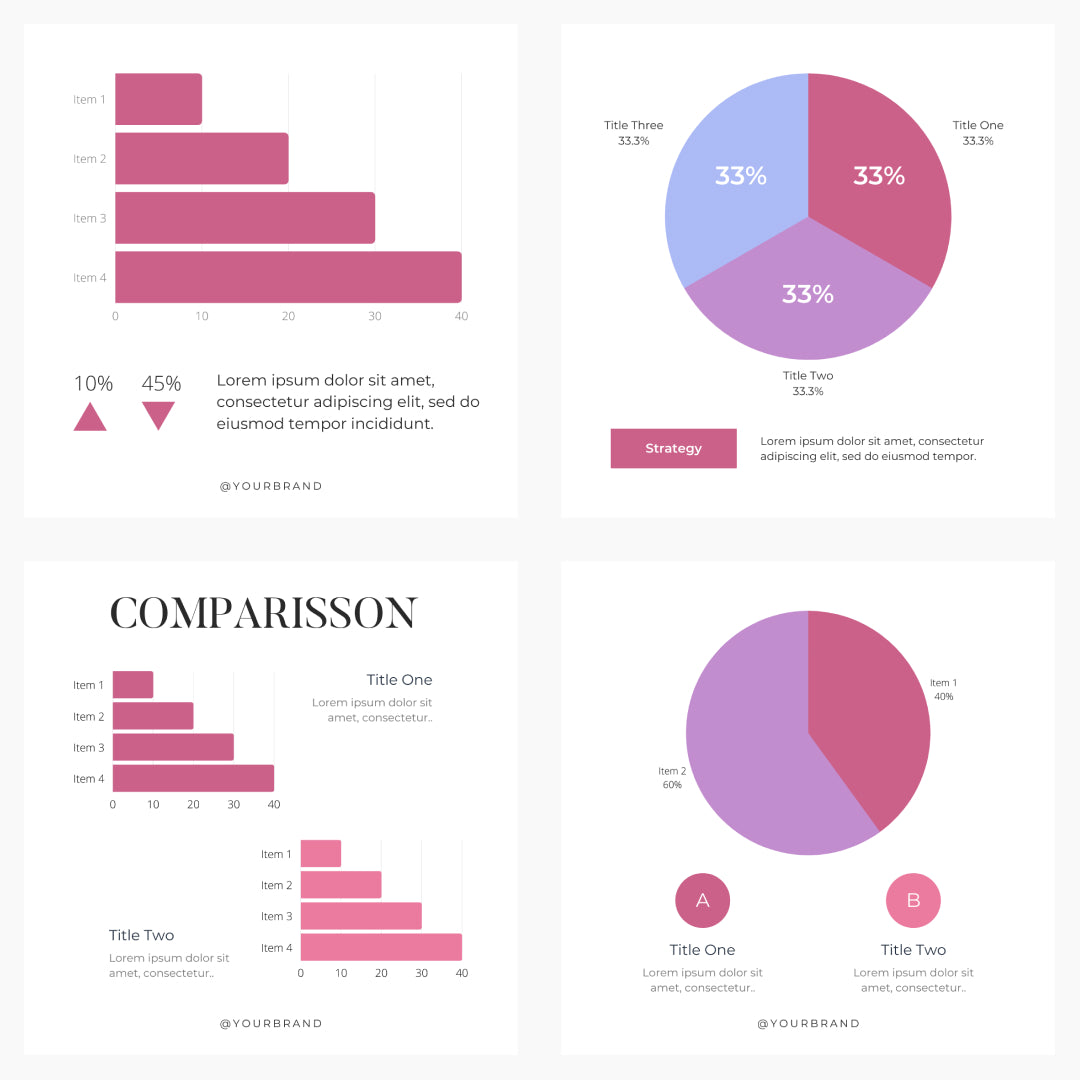 Item 1
Item 2
Item 3
Item 4
0 10 20 30 40

10%
45%

Lorem ipsum dolor sit amet, consectetur adipiscing elit, sed do eiusmod tempor incididunt.

@YOURBRAND

Title Three
33.3%
Title One
33.3%
33%
33%
33%
Title Two
33.3%

Strategy

Lorem ipsum dolor sit amet, consectetur adipiscing elit, sed do eiusmod tempor.

COMPARISSON

Item 1
Item 2
Item 3
Item 4
0 10 20 30 40

Title One
Lorem ipsum dolor sit amet, consectetur..

Item 1
Item 2
Item 3
Item 4
0 10 20 30 40

Title Two
Lorem ipsum dolor sit amet, consectetur..

@YOURBRAND

Item 1
40%
Item 2
60%

A
Title One
Lorem ipsum dolor sit amet, consectetur..

B
Title Two
Lorem ipsum dolor sit amet, consectetur..

@YOURBRAND