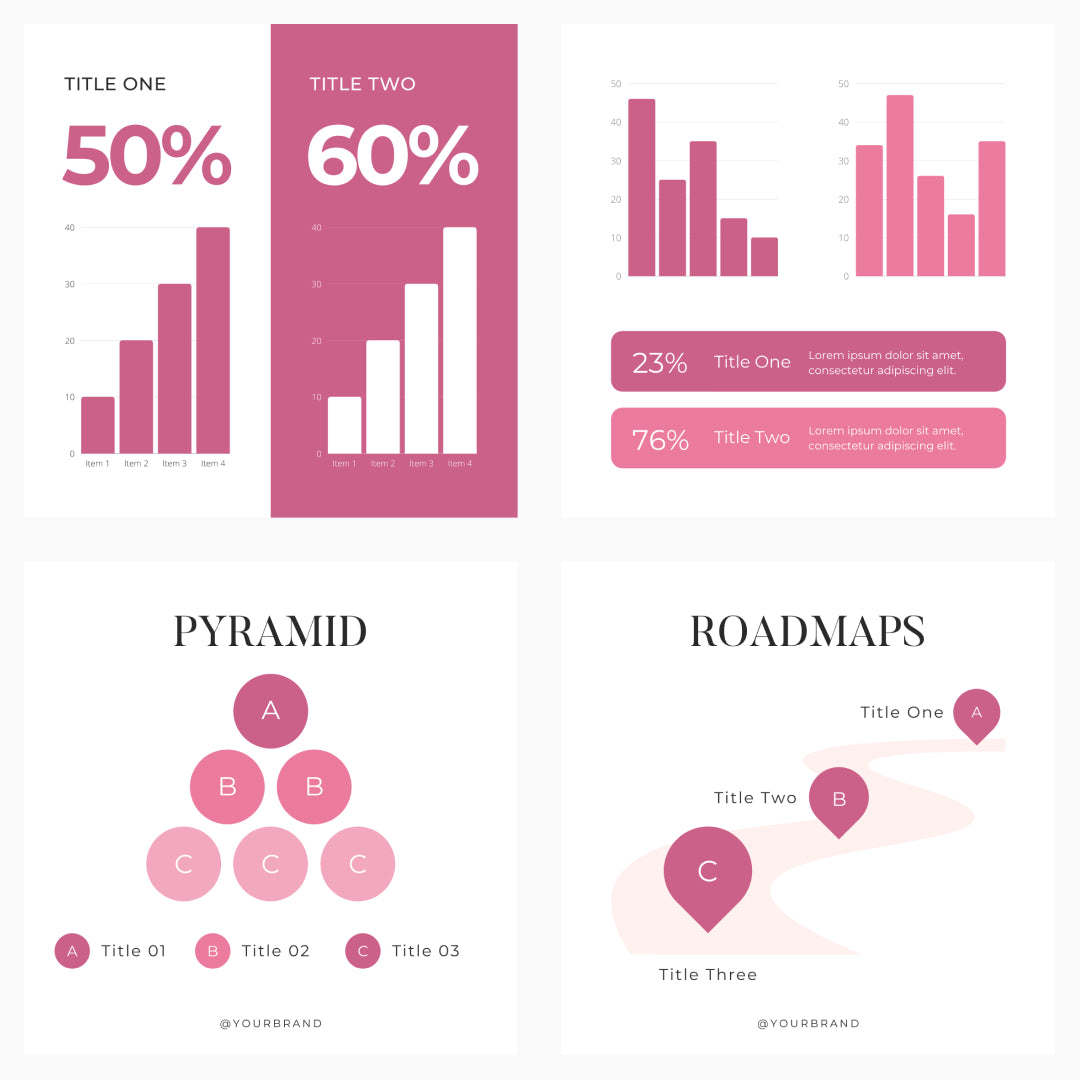 TITLE ONE

50%

40
30
20
10
0
Item 1 Item 2 Item 3 Item 4

TITLE TWO

60%

40
30
20
10
0
Item 1 Item 2 Item 3 Item 4

50
40
30
20
10
0

50
40
30
20
10
0

23% Title One Lorem ipsum dolor sit amet, consectetur adipiscing elit.

76% Title Two Lorem ipsum dolor sit amet, consectetur adipiscing elit.

PYRAMID

A
B B
C C C

A Title 01 B Title 02 C Title 03

@YOURBRAND

ROADMAPS

Title One A
Title Two B
C
Title Three

@YOURBRAND