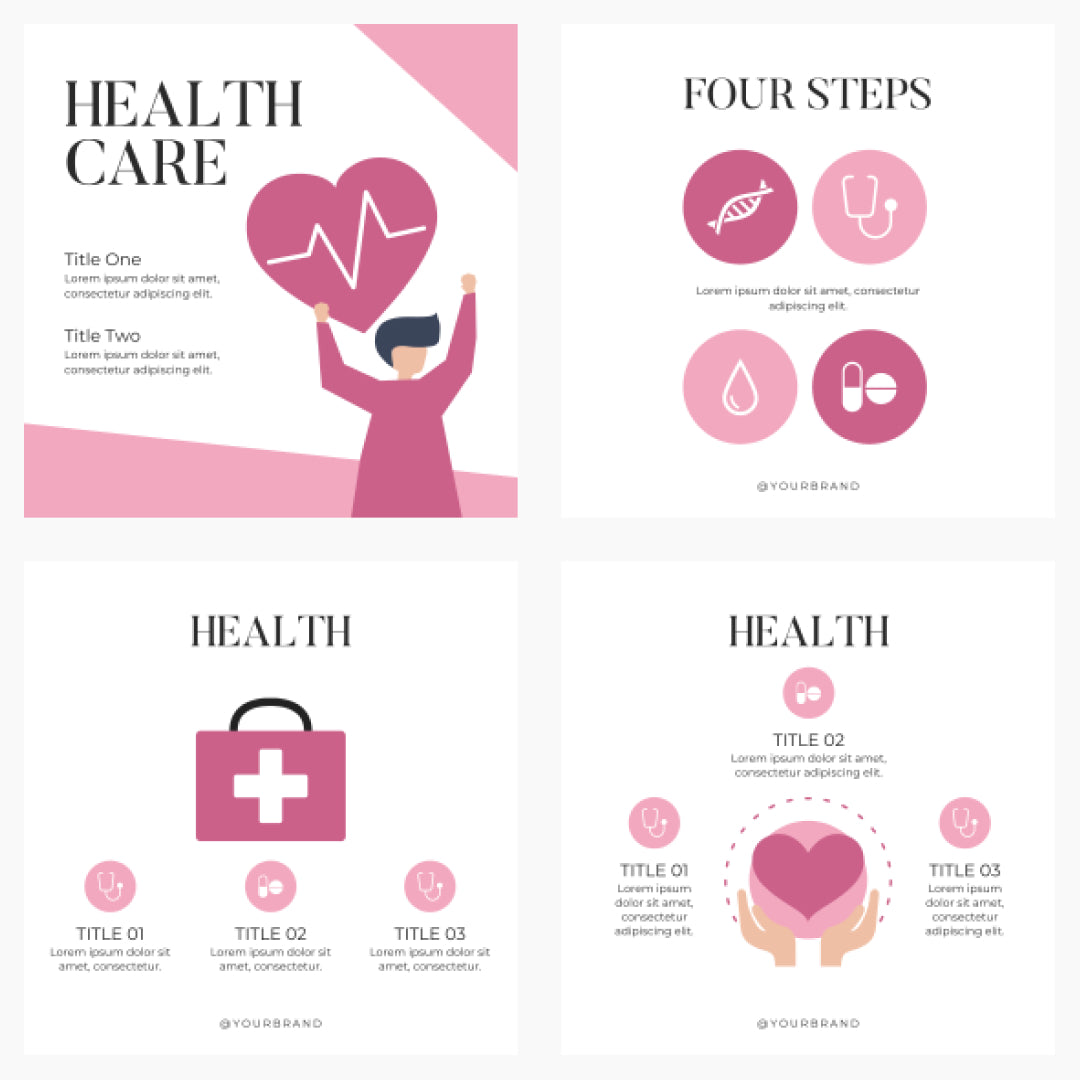 HEALTH CARE

Title One
Lorem ipsum dolor sit amet, consectetur adipiscing elit.

Title Two
Lorem ipsum dolor sit amet, consectetur adipiscing elit.

FOUR STEPS

Lorem ipsum dolor sit amet, consectetur adipiscing elit.

@YOURBRAND

HEALTH

TITLE 01
Lorem ipsum dolor sit amet, consectetur.

TITLE 02
Lorem ipsum dolor sit amet, consectetur.

TITLE 03
Lorem ipsum dolor sit amet, consectetur.

@YOURBRAND

HEALTH

TITLE 02
Lorem ipsum dolor sit amet, consectetur adipiscing elit.

TITLE 01
Lorem ipsum dolor sit amet, consectetur adipiscing elit.

TITLE 03
Lorem ipsum dolor sit amet, consectetur adipiscing elit.

@YOURBRAND