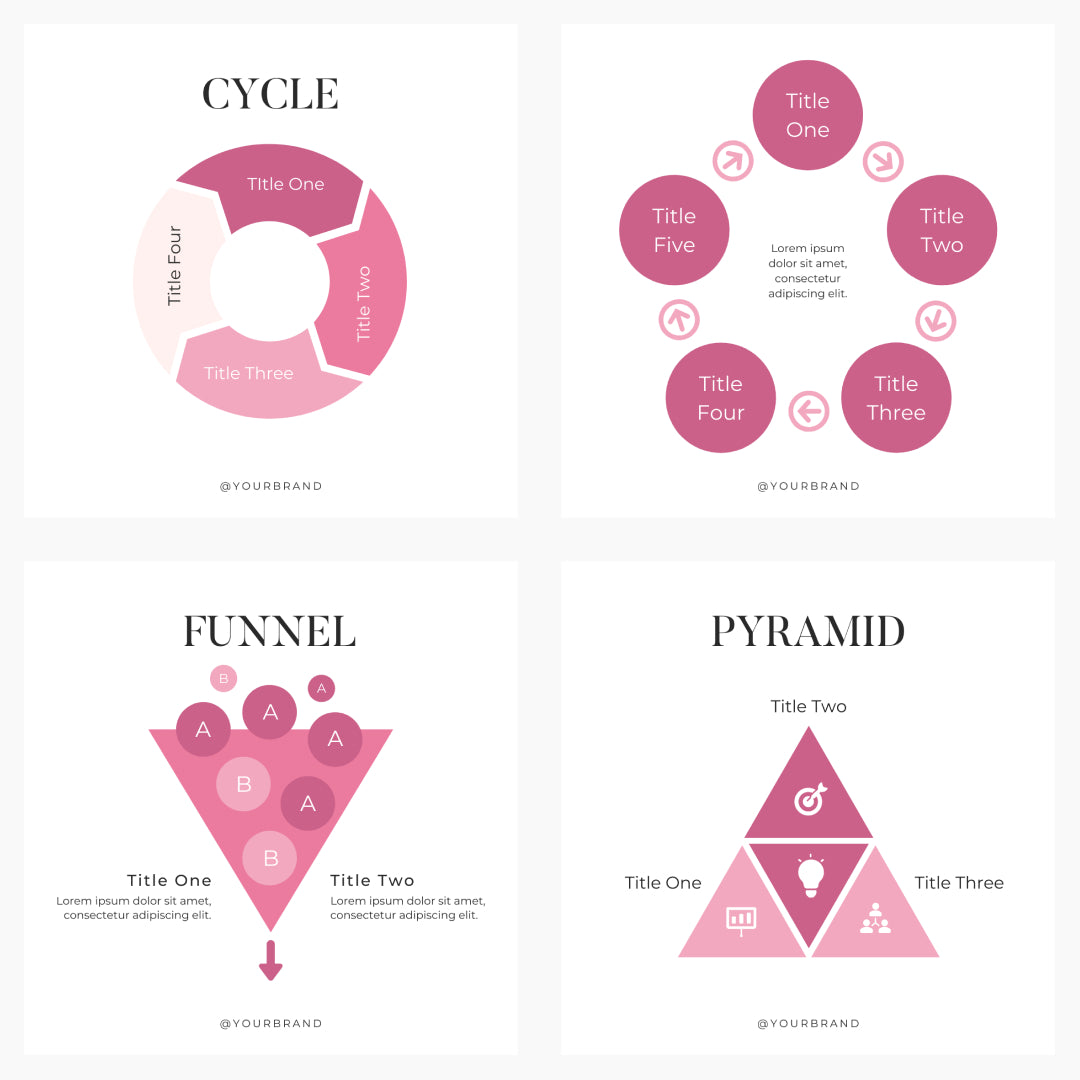 CYCLE

TItle One

Title Two

Title Three

Title Four

@YOURBRAND

Title One

Title Two

Title Three

Title Four

Title Five

Lorem ipsum dolor sit amet, consectetur adipiscing elit.

@YOURBRAND

FUNNEL

B A A A A B A B

Title One
Lorem ipsum dolor sit amet, consectetur adipiscing elit.

Title Two
Lorem ipsum dolor sit amet, consectetur adipiscing elit.

@YOURBRAND

PYRAMID

Title Two

Title One

Title Three

@YOURBRAND