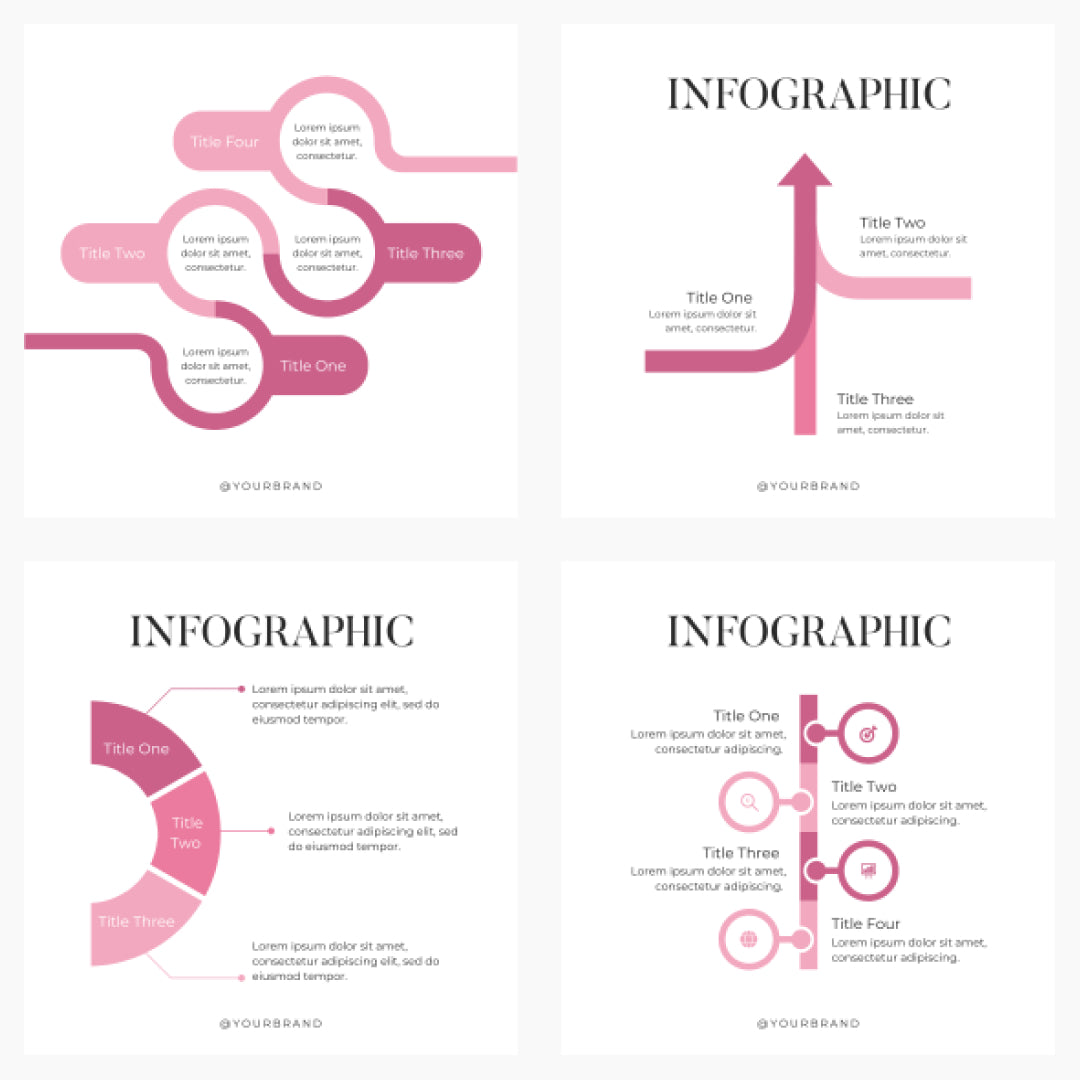 Title Four

Lorem ipsum dolor sit amet, consectetur.

Title Two

Lorem ipsum dolor sit amet, consectetur.

Lorem ipsum dolor sit amet, consectetur.

Title Three

Lorem ipsum dolor sit amet, consectetur.

Title One

@YOURBRAND

INFOGRAPHIC

Title Two
Lorem ipsum dolor sit amet, consectetur.

Title One
Lorem ipsum dolor sit amet, consectetur.

Title Three
Lorem ipsum dolor sit amet, consectetur.

@YOURBRAND

INFOGRAPHIC

Title One

Lorem ipsum dolor sit amet, consectetur adipiscing elit, sed do eiusmod tempor.

Title Two

Lorem ipsum dolor sit amet, consectetur adipiscing elit, sed do eiusmod tempor.

Title Three

Lorem ipsum dolor sit amet, consectetur adipiscing elit, sed do eiusmod tempor.

@YOURBRAND

INFOGRAPHIC

Title One
Lorem ipsum dolor sit amet, consectetur adipiscing.

Title Two
Lorem ipsum dolor sit amet, consectetur adipiscing.

Title Three
Lorem ipsum dolor sit amet, consectetur adipiscing.

Title Four
Lorem ipsum dolor sit amet, consectetur adipiscing.

@YOURBRAND